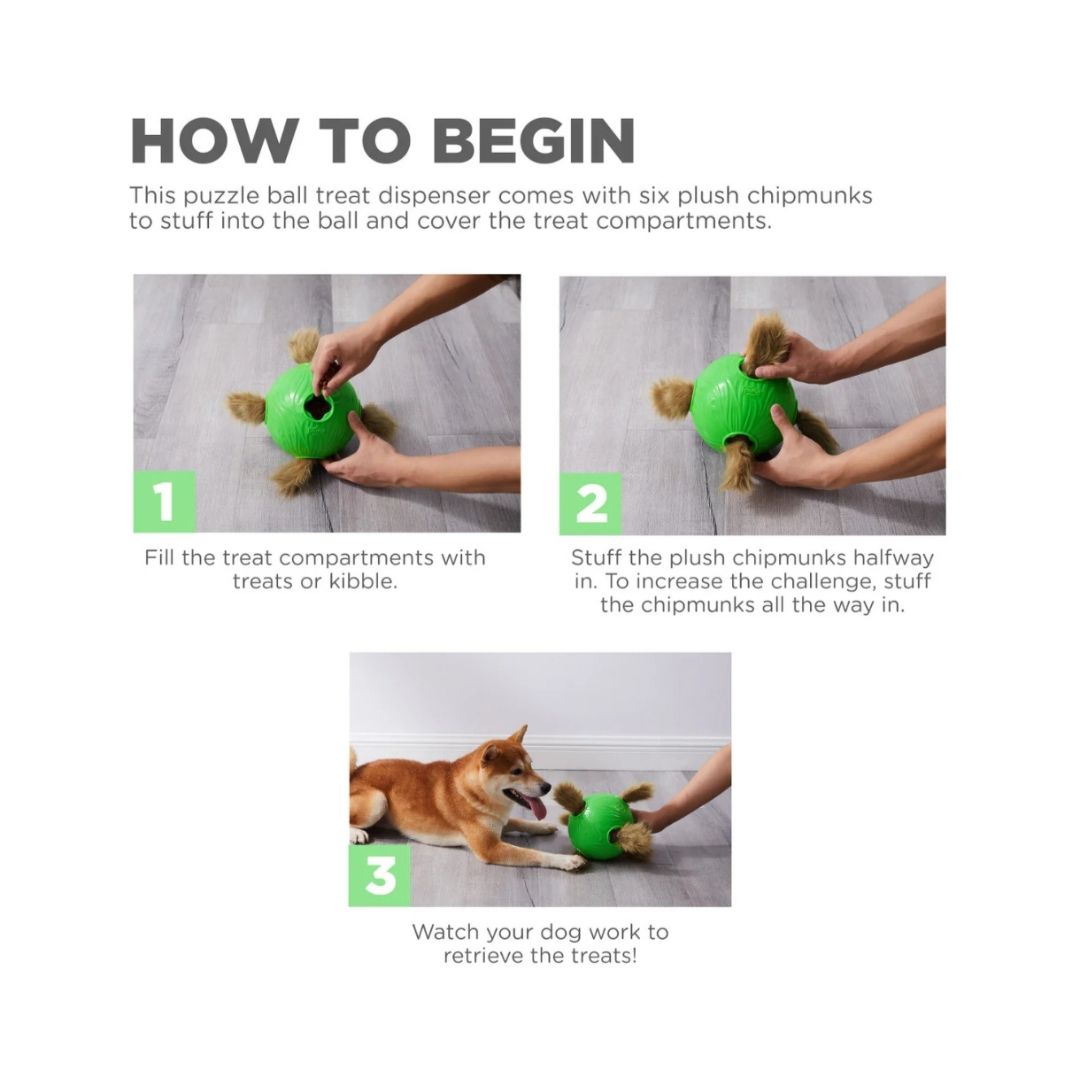 HOW TO BEGIN

This puzzle ball treat dispenser comes with six plush chipmunks to stuff into the ball and cover the treat compartments.

1

Fill the treat compartments with treats or kibble.

2

Stuff the plush chipmunks halfway in. To increase the challenge, stuff the chipmunks all the way in.

3

Watch your dog work to retrieve the treats!