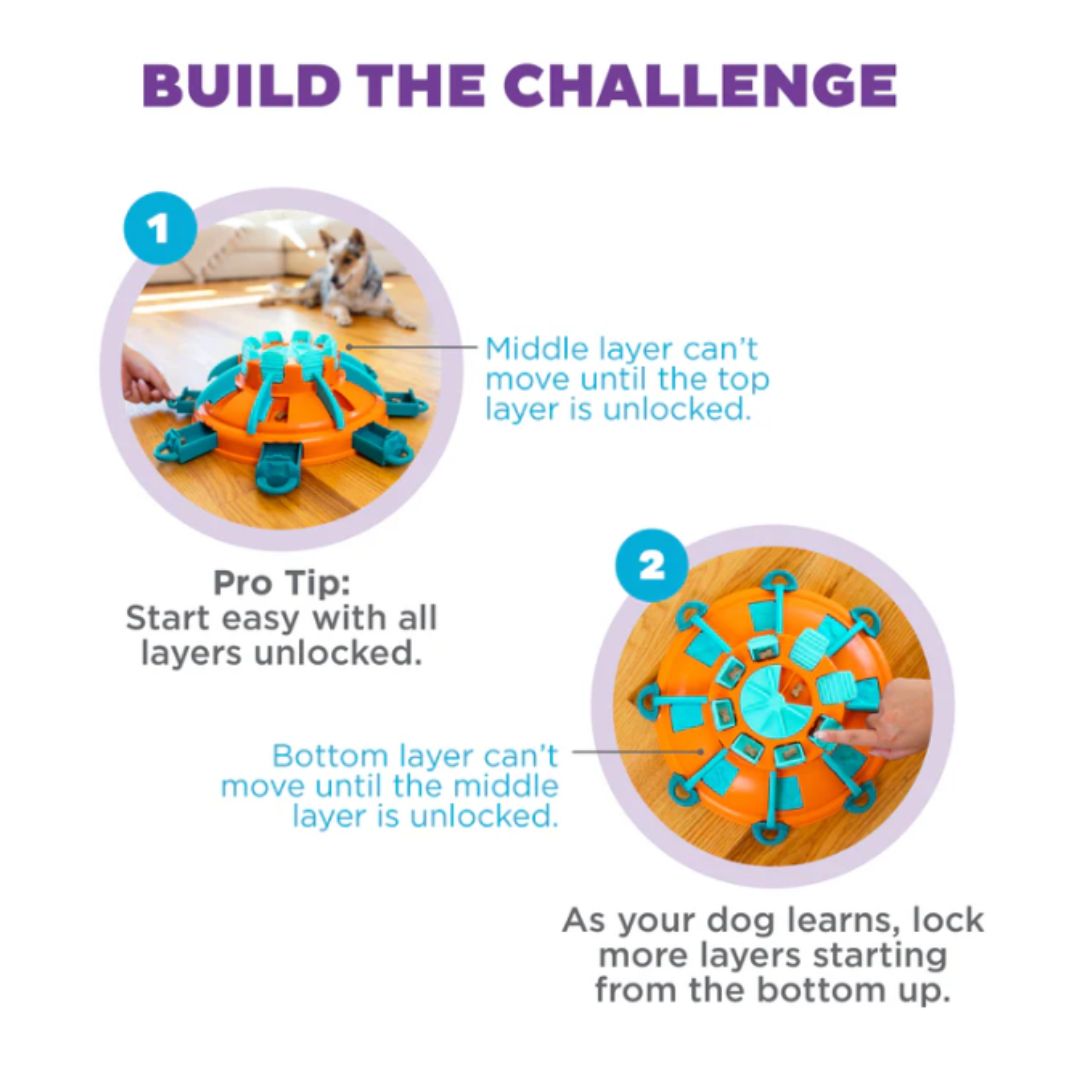 BUILD THE CHALLENGE

1

Middle layer can't move until the top layer is unlocked.

Pro Tip:
Start easy with all layers unlocked.

2

Bottom layer can't move until the middle layer is unlocked.

As your dog learns, lock more layers starting from the bottom up.