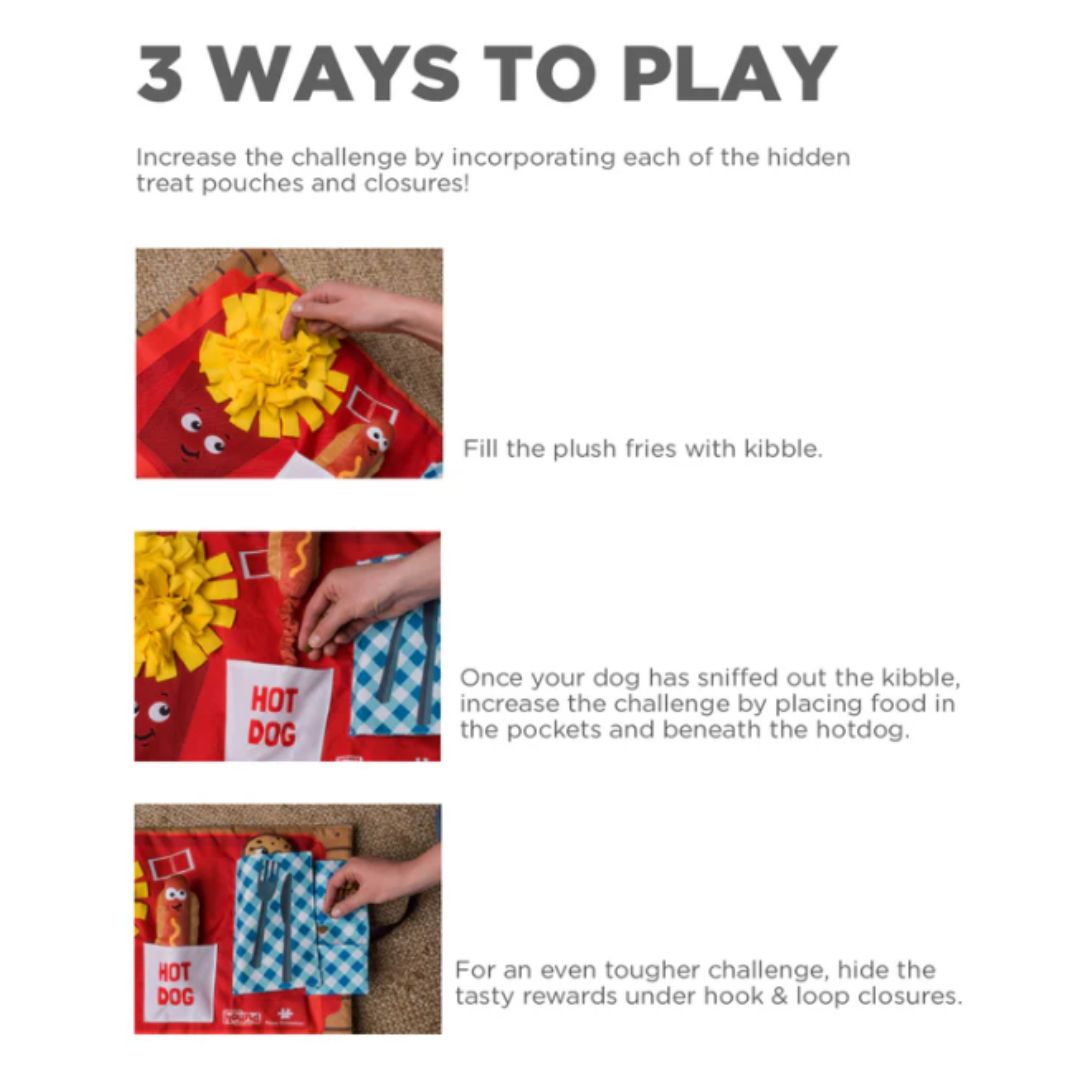 3 WAYS TO PLAY

Increase the challenge by incorporating each of the hidden treat pouches and closures!

Fill the plush fries with kibble.

HOT DOG

Once your dog has sniffed out the kibble, increase the challenge by placing food in the pockets and beneath the hotdog.

HOT DOG

For an even tougher challenge, hide the tasty rewards under hook & loop closures.