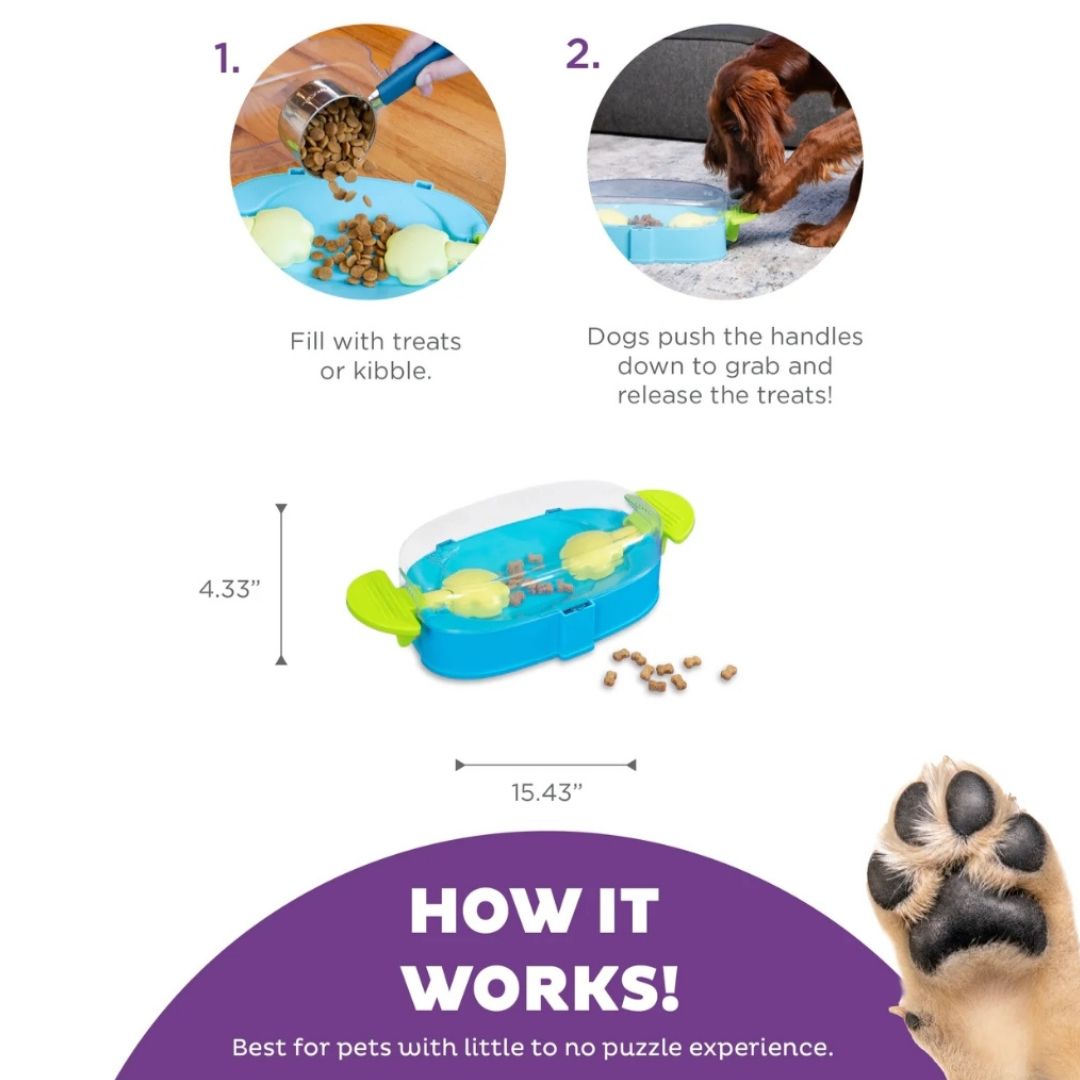 1.

Fill with treats or kibble.

2.

Dogs push the handles down to grab and release the treats!

4.33"

15.43"

HOW IT WORKS!

Best for pets with little to no puzzle experience.