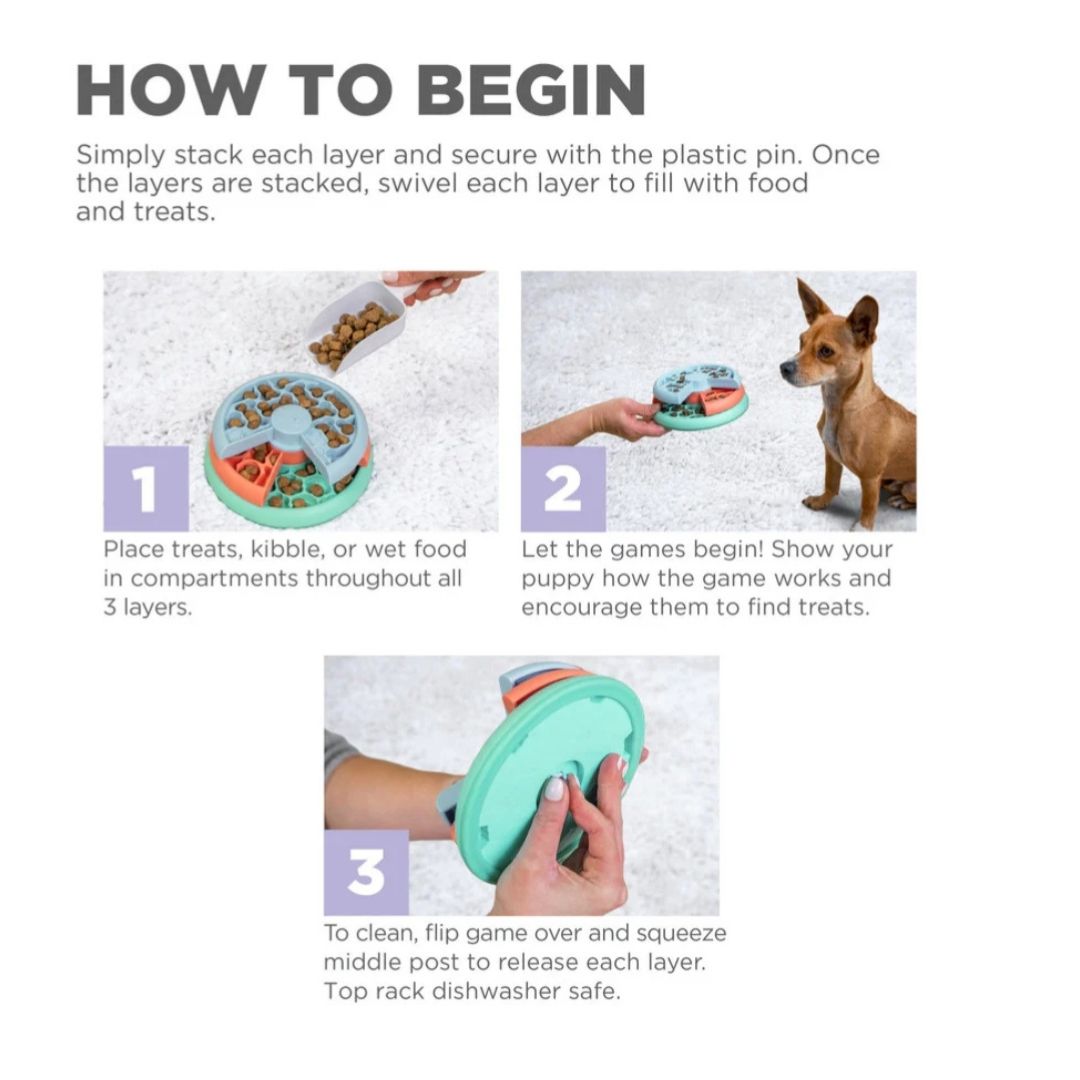 HOW TO BEGIN

Simply stack each layer and secure with the plastic pin. Once the layers are stacked, swivel each layer to fill with food and treats.

1

Place treats, kibble, or wet food in compartments throughout all 3 layers.

2

Let the games begin! Show your puppy how the game works and encourage them to find treats.

3

To clean, flip game over and squeeze middle post to release each layer. Top rack dishwasher safe.